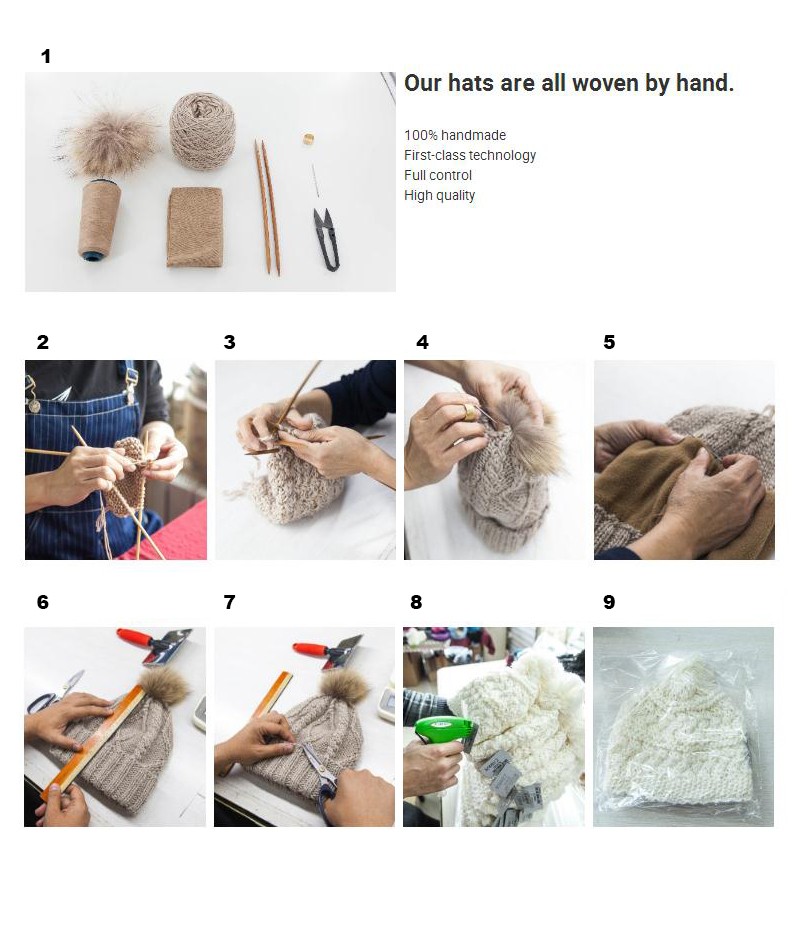 1

Our hats are all woven by hand.

100% handmade
First-class technology
Full control
High quality

2

3

4

5

6

7

8

9