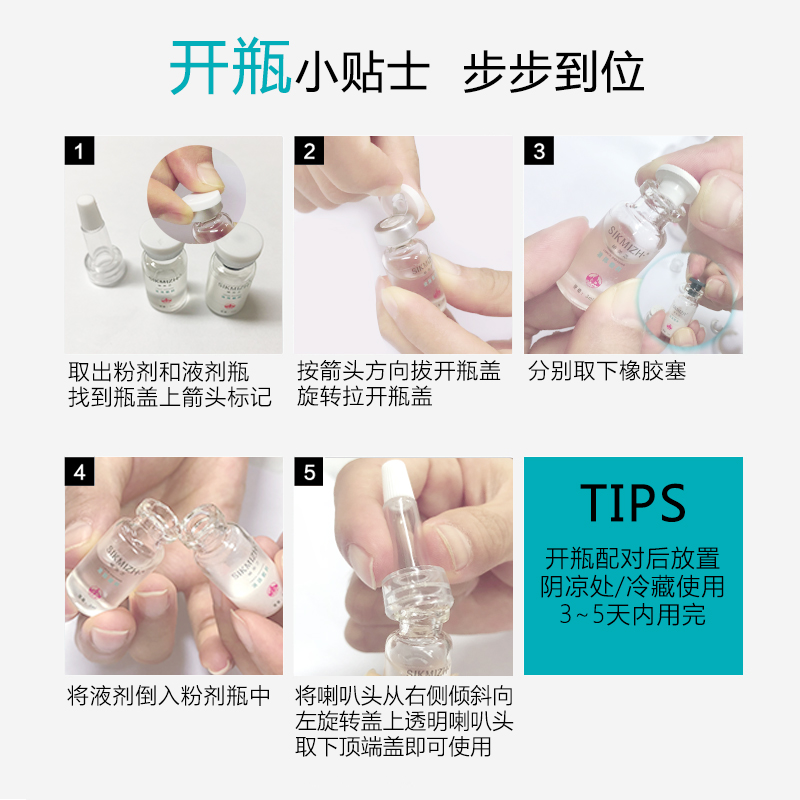 开瓶小贴士 步步到位

1

取出粉剂和液剂瓶
找到瓶盖上箭头标记

2

按箭头方向拔开瓶盖
旋转拉开瓶盖

3

分别取下橡胶塞

4

将液剂倒入粉剂瓶中

5

将喇叭头从右侧倾斜向
左旋转盖上透明喇叭头
取下顶端盖即可使用

TIPS

开瓶配对后放置
阴凉处/冷藏使用
3~5天内用完